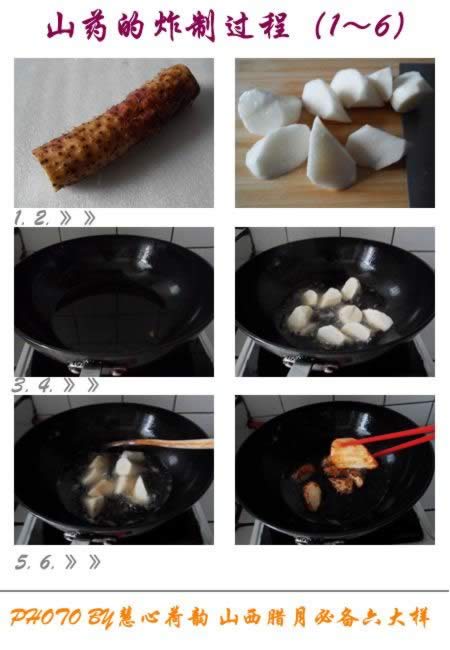 山药的炸制过程（1~6）

1. 2. 》》

3. 4. 》》

5. 6. 》》

PHOTO BY慧心荷韵 山西腊月必备六大样