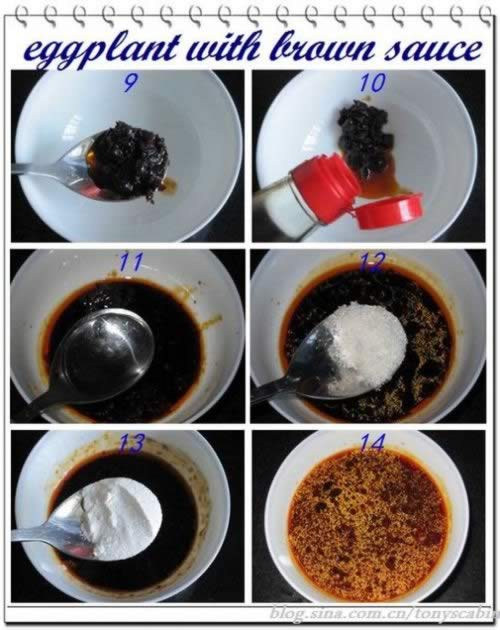 eggplant with brown sauce

9

10

11

12

13

14

blog.sina.com.cn/tonyscabin