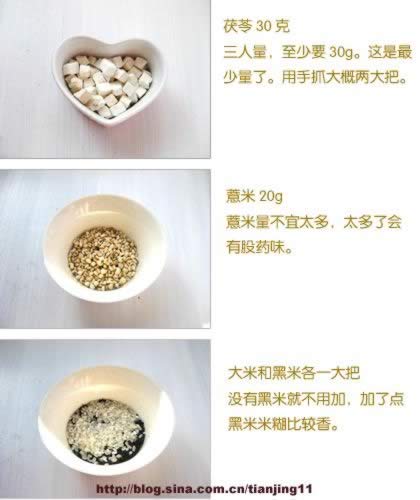 茯苓 30 克
三人量，至少要 30g。这是最少量了。用手抓大概两大把。

薏米 20g
薏米量不宜太多，太多了会有股药味。

大米和黑米各一大把
没有黑米就不用加，加了点黑米米糊比较香。

http://blog.sina.com.cn/tianjing11