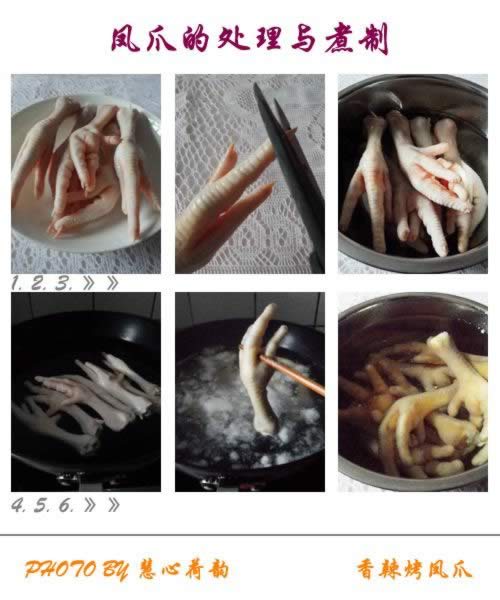 凤爪的处理与煮制

1. 2. 3. 》》

4. 5. 6. 》》

PHOTO BY 慧心荷韵

香辣烤凤爪