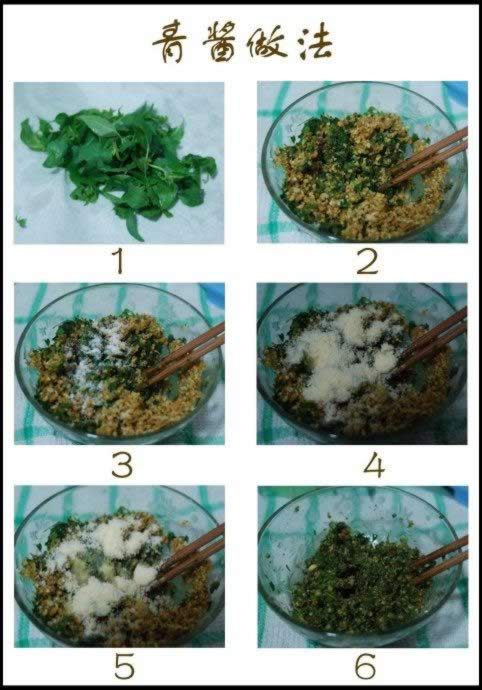 青酱做法

1

2

3

4

5

6