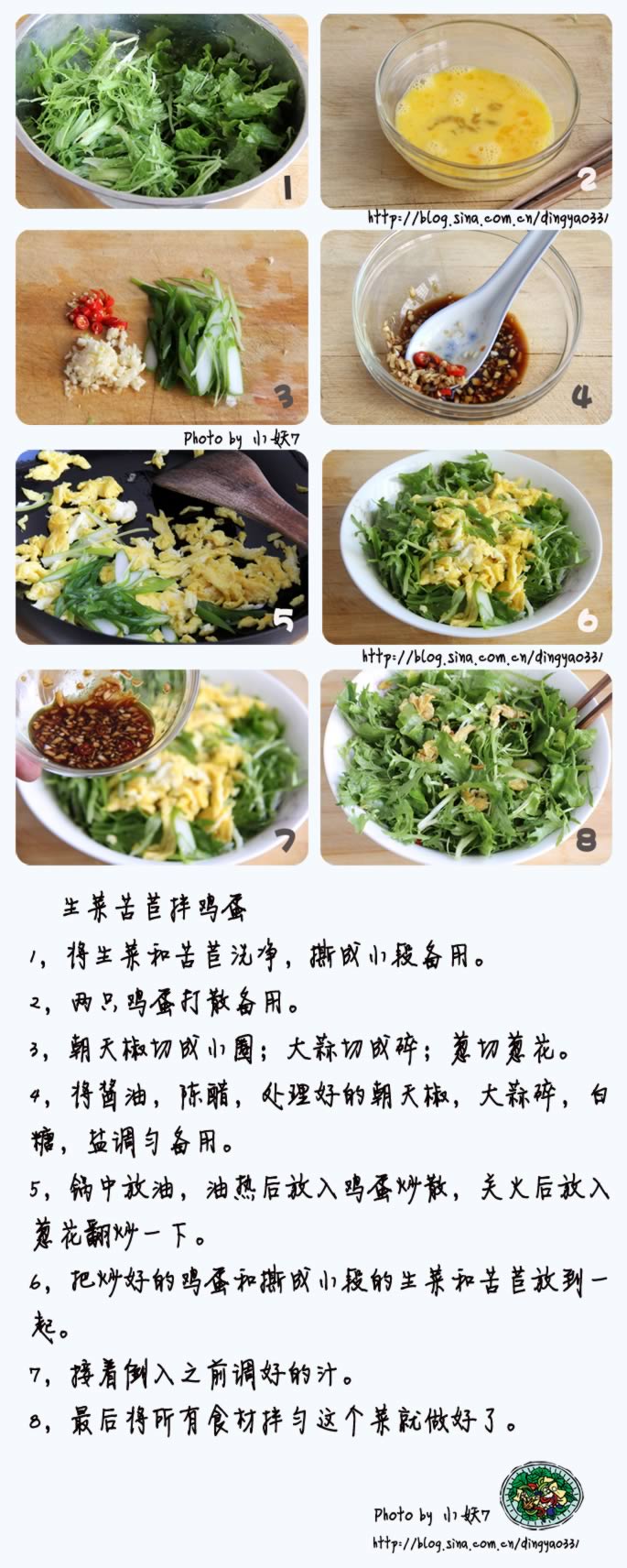 1

2

http://blog.sina.com.cn/dingyao331

3

4

Photo by 小妖7

5

6

http://blog.sina.com.cn/dingyao331

7

8

生菜苦苣拌鸡蛋

1，将生菜和苦苣洗净，撕成小段备用。

2，两只鸡蛋打散备用。

3，朝天椒切成小圈；大蒜切成碎；葱切葱花。

4，将酱油，陈醋，处理好的朝天椒，大蒜碎，白糖，盐调匀备用。

5，锅中放油，油热后放入鸡蛋炒散，关火后放入葱花翻炒一下。

6，把炒好的鸡蛋和撕成小段的生菜和苦苣放到一起。

7，接着倒入之前调好的汁。

8，最后将所有食材拌匀这个菜就做好了。

Photo by 小妖7
http://blog.sina.com.cn/dingyao331