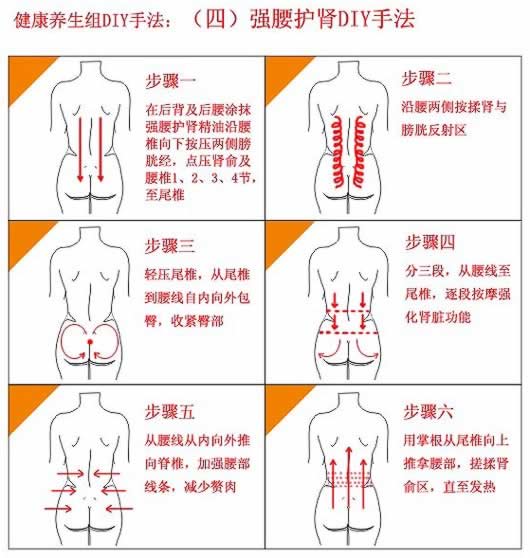 健康养生组DIY手法：（四）强腰护肾DIY手法

步骤一
在后背及后腰涂抹强腰护肾精油沿腰椎向下按压两侧膀胱经，点压肾俞及腰椎1、2、3、4节，至尾椎

步骤二
沿腰两侧按揉肾与膀胱反射区

步骤三
轻压尾椎，从尾椎到腰线自内向外包臀，收紧臀部

步骤四
分三段，从腰线至尾椎，逐段按摩强化肾脏功能

步骤五
从腰线从内向外推向脊椎，加强腰部线条，减少赘肉

步骤六
用掌根从尾椎向上推拿腰部，搓揉肾俞区，直至发热