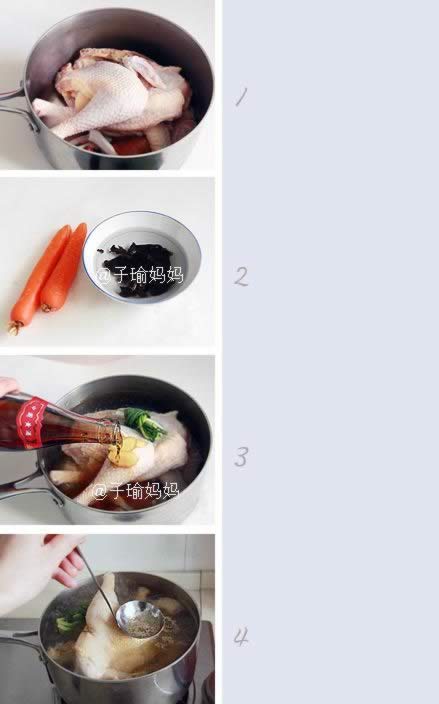 1

@子瑜妈妈

2

@子瑜妈妈

3

4