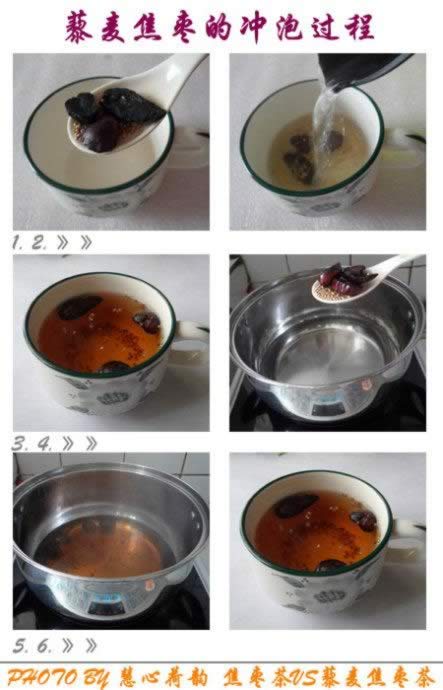 藜麦焦枣的冲泡过程

1. 2. 》》

3. 4. 》》

5. 6. 》》

PHOTO BY 慧心荷韵 焦枣茶VS藜麦焦枣茶