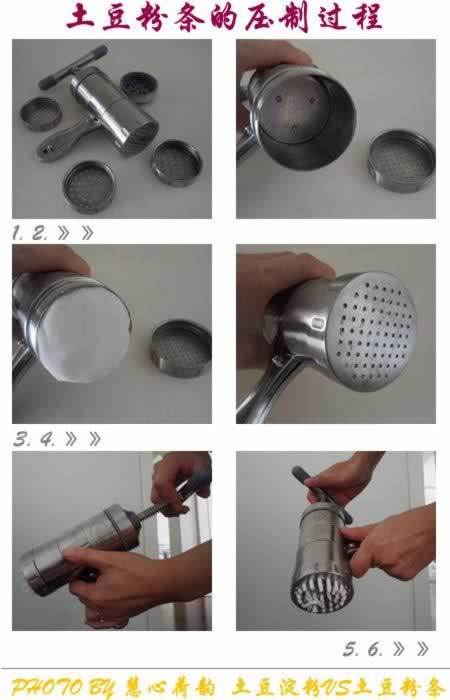 土豆粉条的压制过程

1. 2. 》》

3. 4. 》》

5. 6. 》》

PHOTO BY 慧心荷韵 土豆淀粉VS土豆粉条