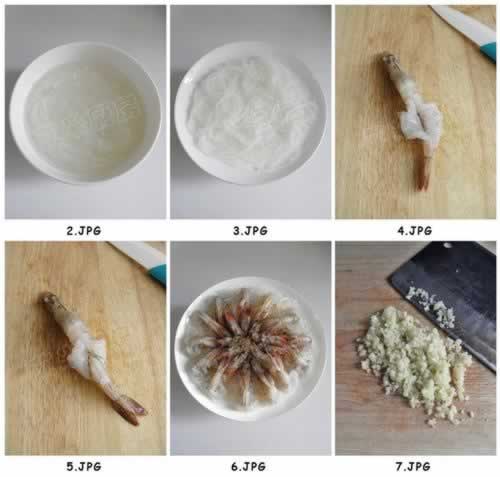 2.JPG

3.JPG

4.JPG

5.JPG

6.JPG

7.JPG