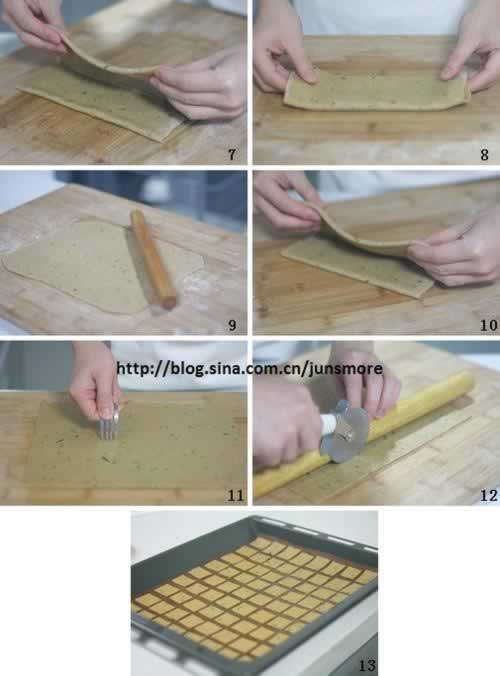 7

8

9

10

http://blog.sina.com.cn/junsmore

11

12

13