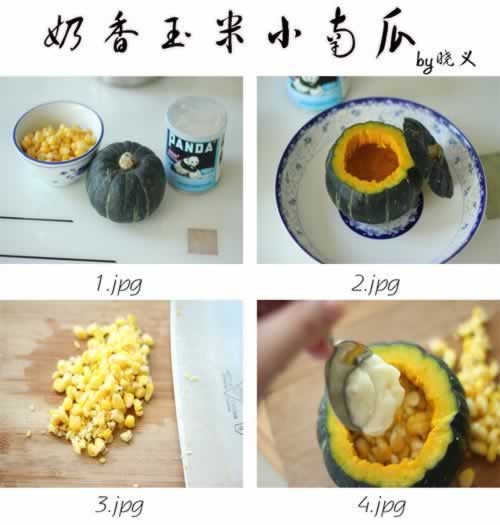 奶香玉米小南瓜

by晓义

PANDA

1.jpg

2.jpg

3.jpg

4.jpg