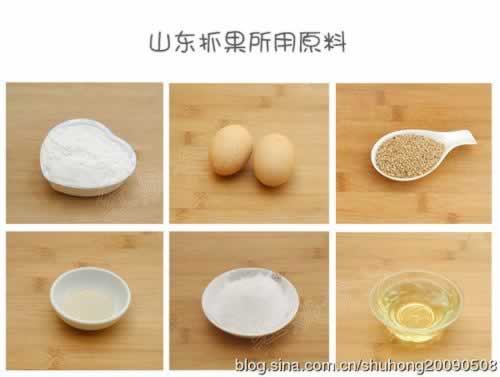 山东抓果所用原料

blog.sina.com.cn/shuhong20090508