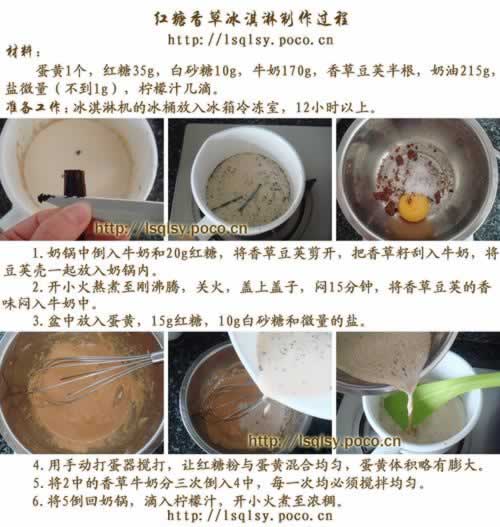 红糖香草冰淇淋制作过程
http://lsqlsy.poco.cn

材料：

蛋黄1个，红糖35g，白砂糖10g，牛奶170g，香草豆荚半根，奶油215g，盐微量（不到1g），柠檬汁几滴。

准备工作：冰淇淋机的冰桶放入冰箱冷冻室，12小时以上。

http://lsqlsy.poco.cn

1.奶锅中倒入牛奶和20g红糖，将香草豆荚剪开，把香草籽刮入牛奶，将豆荚壳一起放入奶锅内。

2.开小火熬煮至刚沸腾，关火，盖上盖子，闷15分钟，将香草豆荚的香味闷入牛奶中。

3.盆中放入蛋黄，15g红糖，10g白砂糖和微量的盐。

http://lsqlsy.poco.cn

4.用手动打蛋器搅打，让红糖粉与蛋黄混合均匀，蛋黄体积略有膨大。

5.将2中的香草牛奶分三次倒入4中，每一次均必须搅拌均匀。

6.将5倒回奶锅，滴入柠檬汁，开小火煮至浓稠。

http://lsqlsy.poco.cn