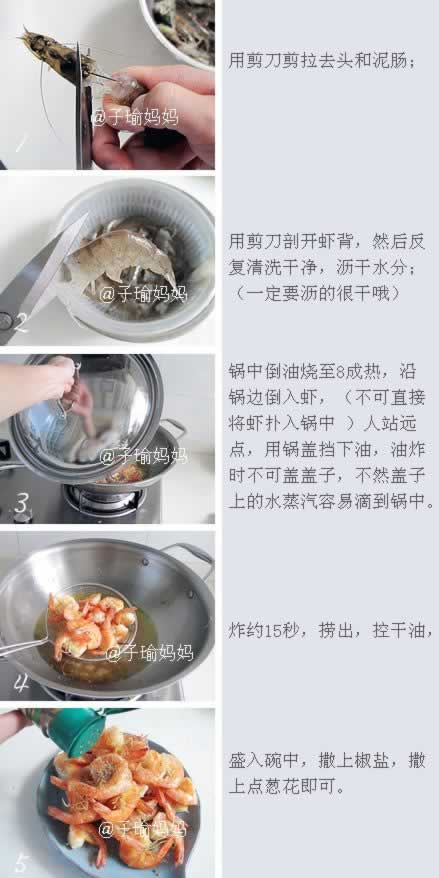 @子瑜妈妈
1
用剪刀剪拉去头和泥肠；

@子瑜妈妈
2
用剪刀剖开虾背，然后反复清洗干净，沥干水分；（一定要沥的很干哦）

@子瑜妈妈
3
锅中倒油烧至8成热，沿锅边倒入虾，（不可直接将虾扑入锅中 ）人站远点，用锅盖挡下油，油炸时不可盖盖子，不然盖子上的水蒸汽容易滴到锅中。

@子瑜妈妈
4
炸约15秒，捞出，控干油，

@子瑜妈妈
5
盛入碗中，撒上椒盐，撒上点葱花即可。