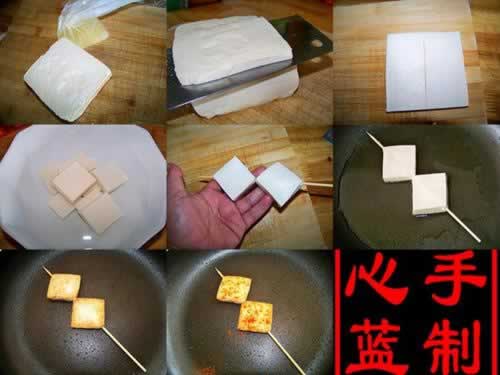 心蓝手制