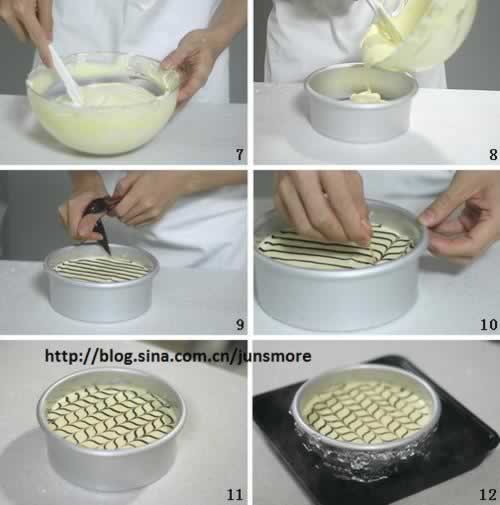 7

8

9

10

http://blog.sina.com.cn/junsmore

11

12