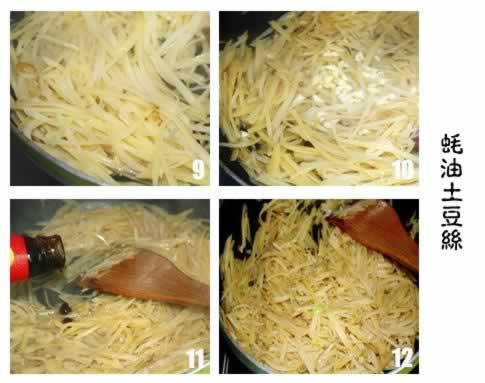 9

10

11

12

蚝油土豆絲