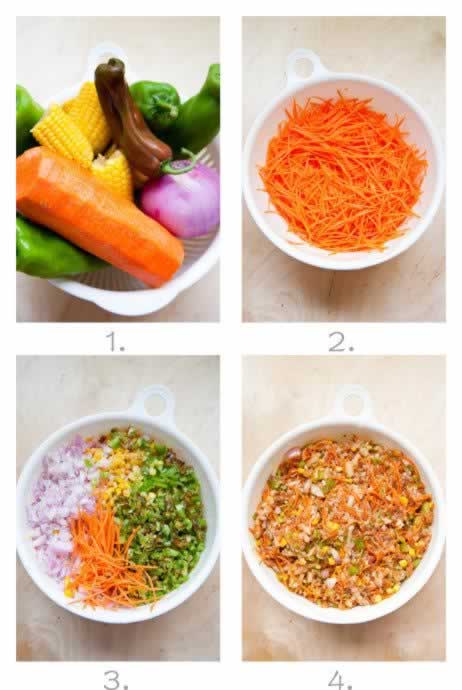 1.

2.

3.

4.