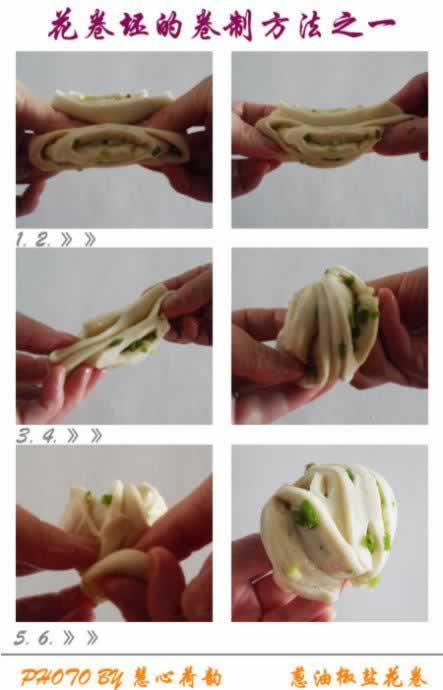 花卷坯的卷制方法之一

1. 2. 》》

3. 4. 》》

5. 6. 》》

PHOTO BY 慧心荷韵　　葱油椒盐花卷