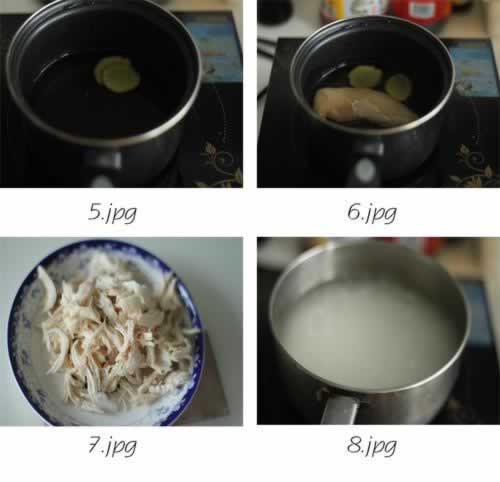 5.jpg

6.jpg

7.jpg

8.jpg