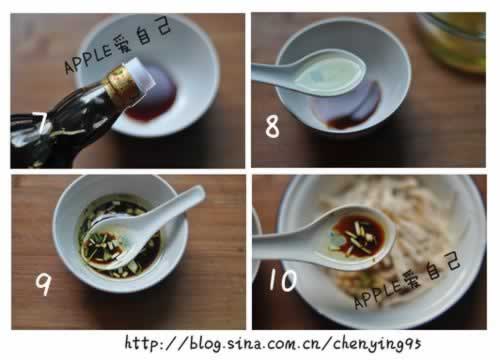 APPLE爱自己

7

8

9

10

APPLE爱自己

http://blog.sina.com.cn/chenying95