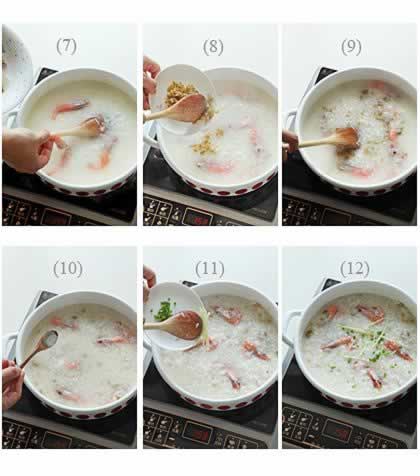 (7)

(8)

(9)

(10)

(11)

(12)