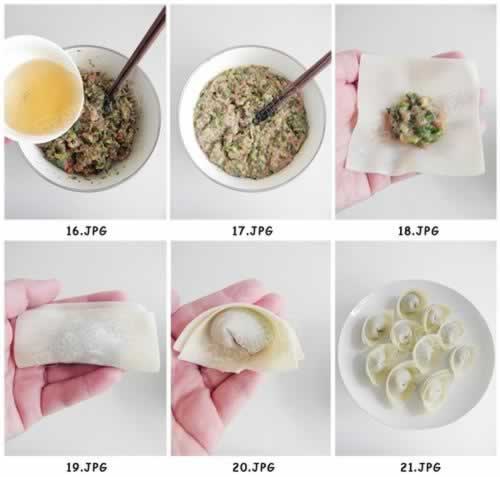 16.JPG

17.JPG

18.JPG

19.JPG

20.JPG

21.JPG