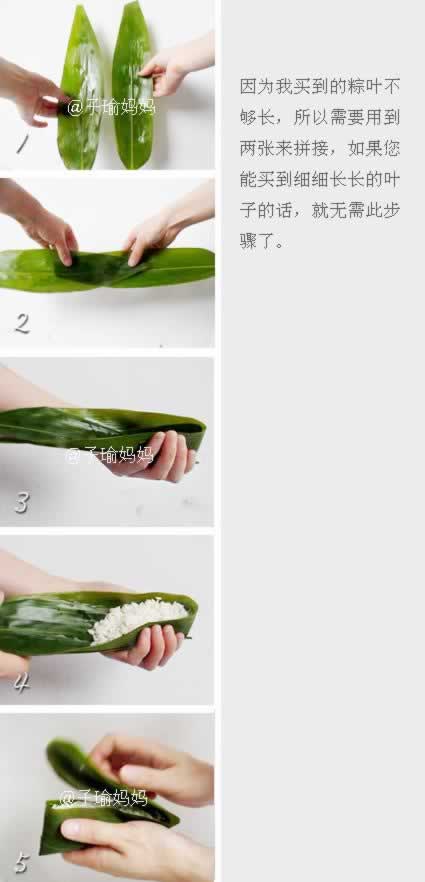 @子瑜妈妈
1

2

@子瑜妈妈
3

4

@子瑜妈妈
5

因为我买到的粽叶不够长，所以需要用到两张来拼接，如果您能买到细细长长的叶子的话，就无需此步骤了。