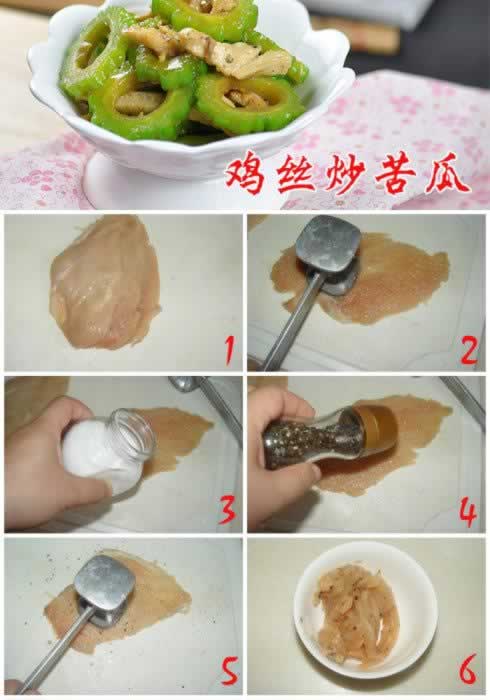 鸡丝炒苦瓜

1

2

3

4

5

6