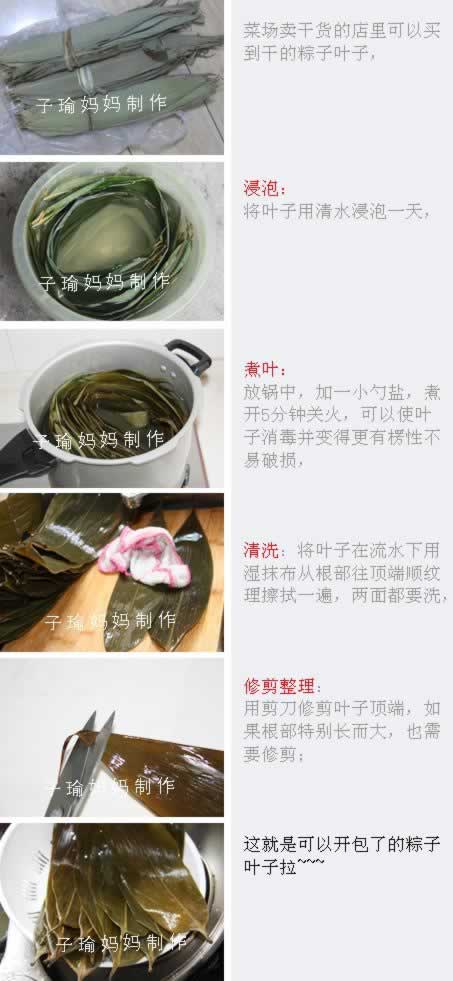 子瑜妈妈制作

菜场卖干货的店里可以买到干的粽子叶子，

子瑜妈妈制作

浸泡：
将叶子用清水浸泡一天，

子瑜妈妈制作

煮叶：
放锅中，加一小勺盐，煮开5分钟关火，可以使叶子消毒并变得更有韧性不易破损，

子瑜妈妈制作

清洗：将叶子在流水下用湿抹布从根部往顶端顺纹理擦拭一遍，两面都要洗，

子瑜妈妈制作

修剪整理：
用剪刀修剪叶子顶端，如果根部特别长而大，也需要修剪；

子瑜妈妈制作

这就是可以开包了的粽子叶子拉~~~