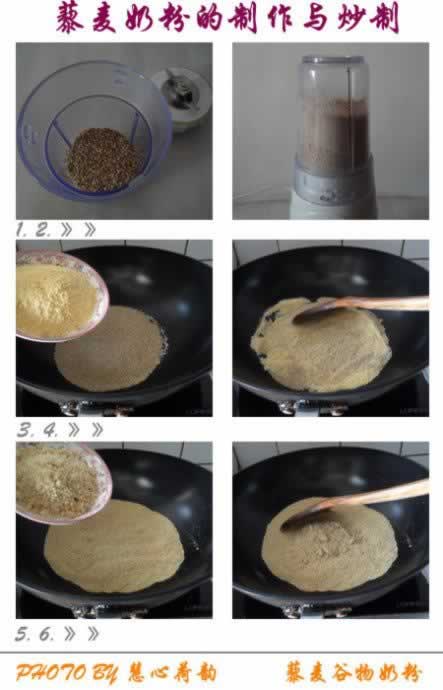 藜麦奶粉的制作与炒制

1. 2. 》》

3. 4. 》》

5. 6. 》》

PHOTO BY 慧心荷韵

藜麦谷物奶粉