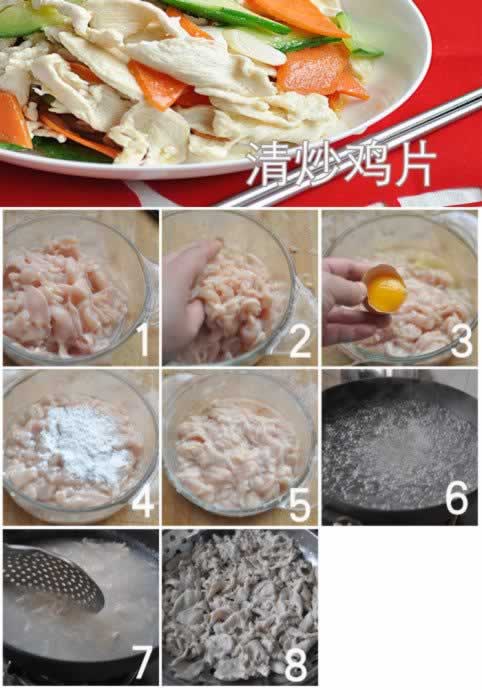 清炒鸡片

1

2

3

4

5

6

7

8