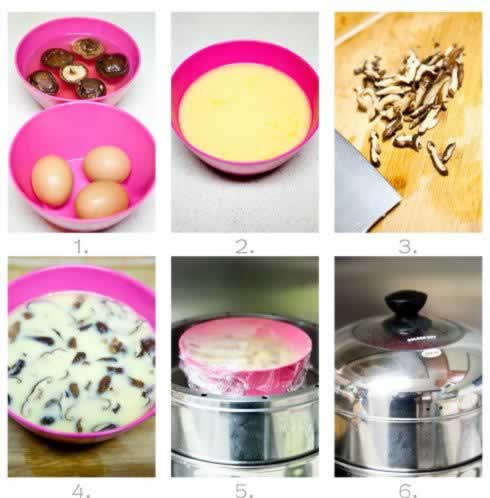 1.

2.

3.

4.

5.

6.