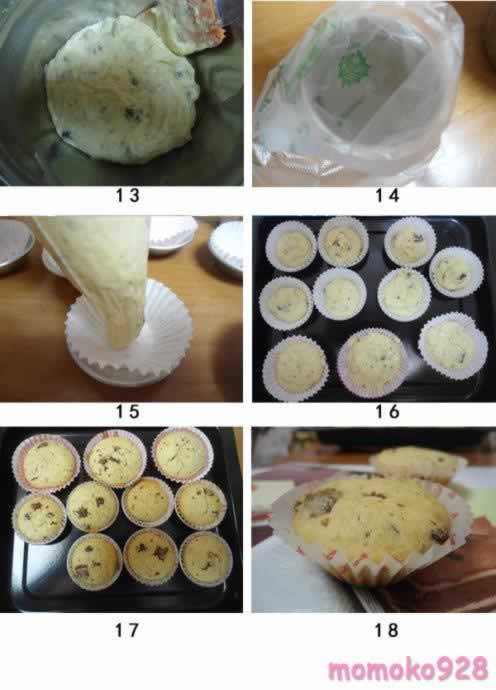 13

14

15

16

17

18

momoko928