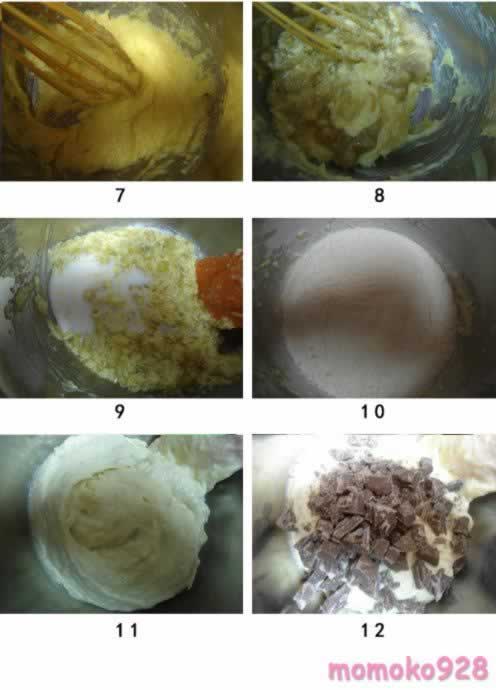 7

8

9

10

11

12

momoko928