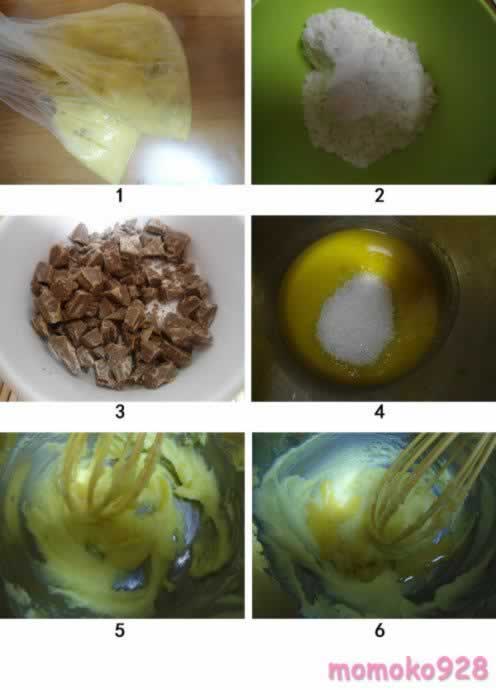 1
2
3
4
5
6
momoko928