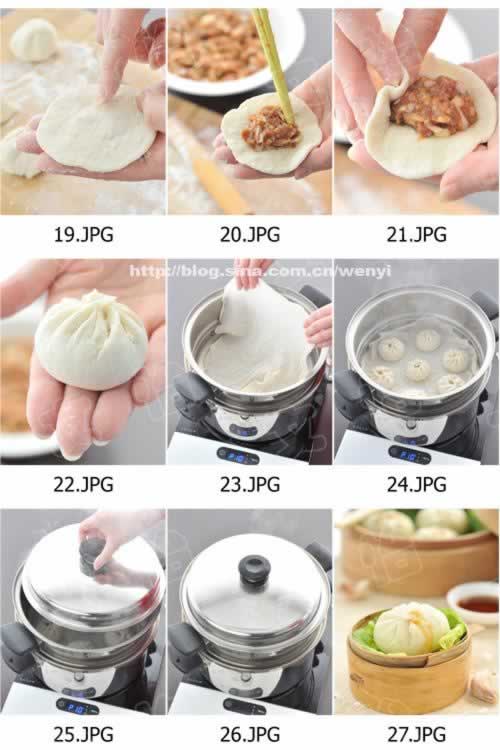 19.JPG

20.JPG

21.JPG

http://blog.sina.com.cn/wenyi

22.JPG

23.JPG

24.JPG

25.JPG

26.JPG

27.JPG