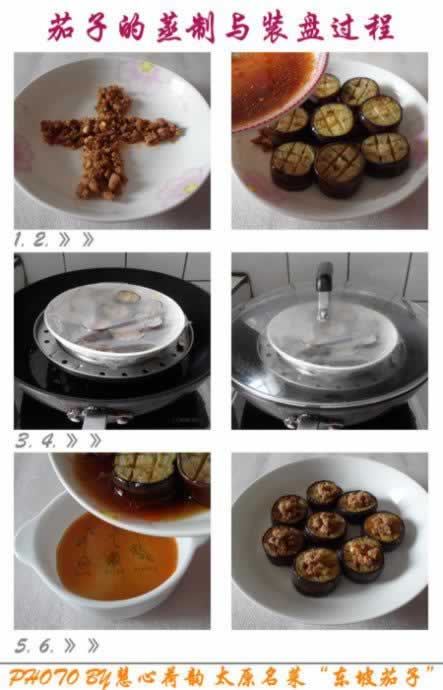 茄子的蒸制与装盘过程

1. 2. 》》

3. 4. 》》

5. 6. 》》

PHOTO BY慧心荷韵 太原名菜“东坡茄子”