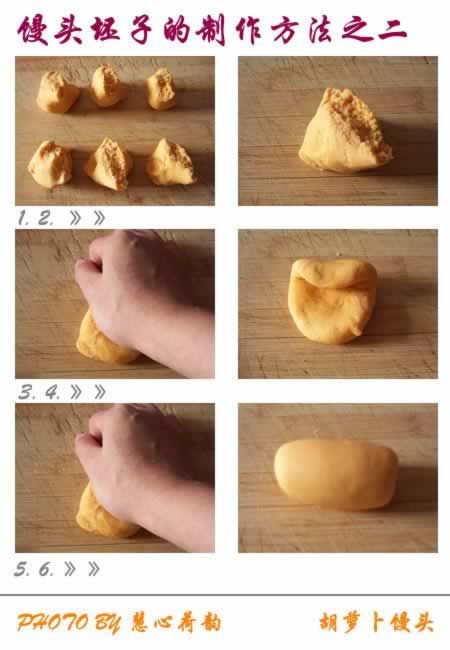 馒头坯子的制作方法之二

1. 2. 》》

3. 4. 》》

5. 6. 》》

PHOTO BY 慧心荷韵

胡萝卜馒头