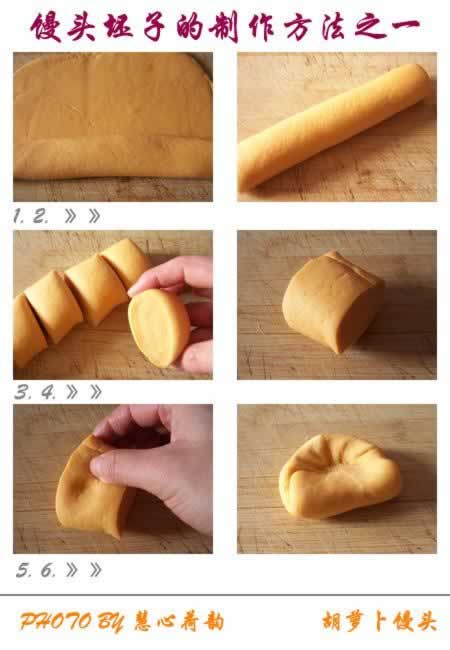 馒头坯子的制作方法之一

1. 2. 》》

3. 4. 》》

5. 6. 》》

PHOTO BY 慧心荷韵

胡萝卜馒头