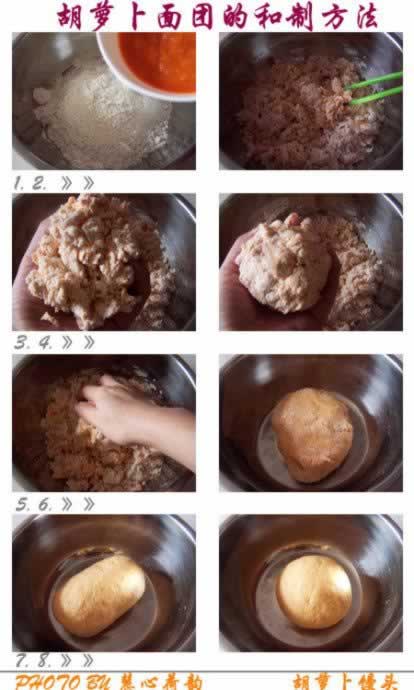 胡萝卜面团的和制方法

1. 2. 》》

3. 4. 》》

5. 6. 》》

7. 8. 》》

PHOTO BY 慧心荷韵 胡萝卜馒头