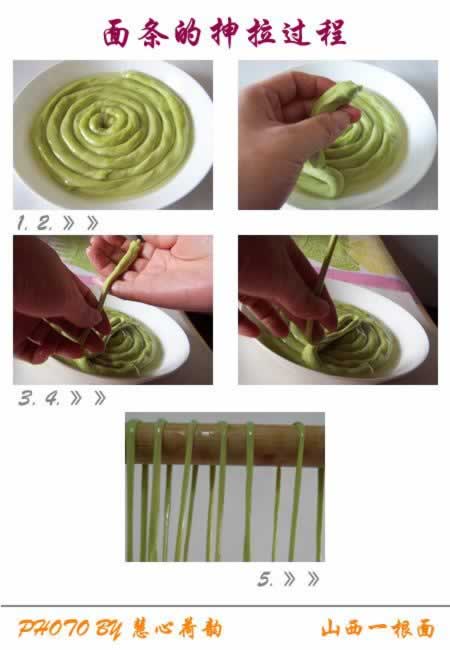 面条的抻拉过程

1. 2. 》》

3. 4. 》》

5. 》》

PHOTO BY 慧心荷韵

山西一根面