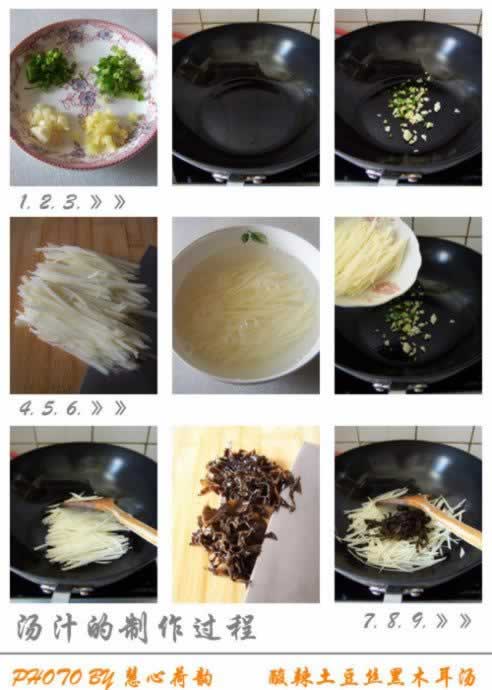 1. 2. 3. 》》

4. 5. 6. 》》

汤汁的制作过程

7. 8. 9. 》》

PHOTO BY 慧心荷韵

酸辣土豆丝黑木耳汤