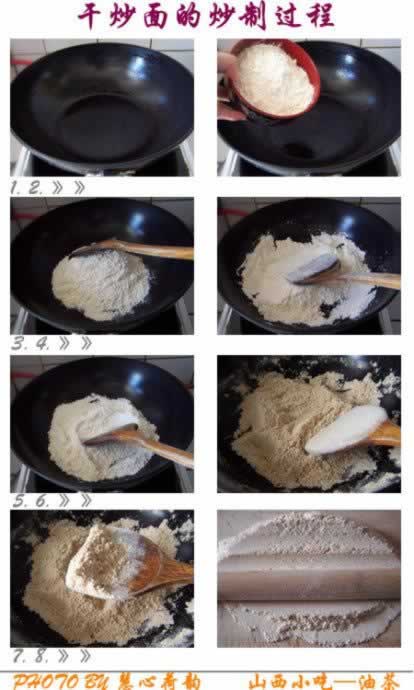 干炒面的炒制过程

1. 2. 》》

3. 4. 》》

5. 6. 》》

7. 8. 》》

PHOTO BY 慧心荷韵 山西小吃—油茶