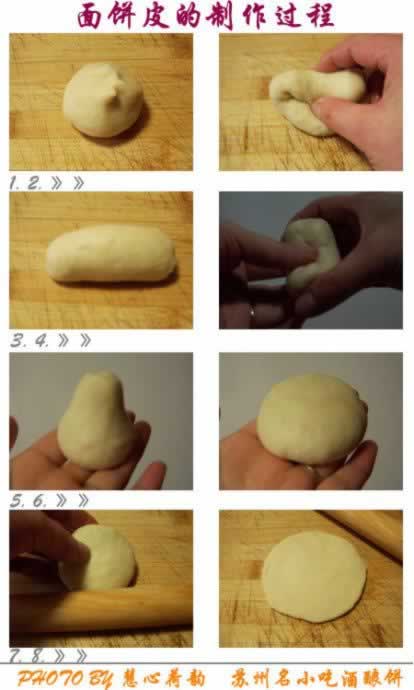 面饼皮的制作过程

1. 2. 》》

3. 4. 》》

5. 6. 》》

7. 8. 》》

PHOTO BY 慧心荷韵 苏州名小吃酒酿饼