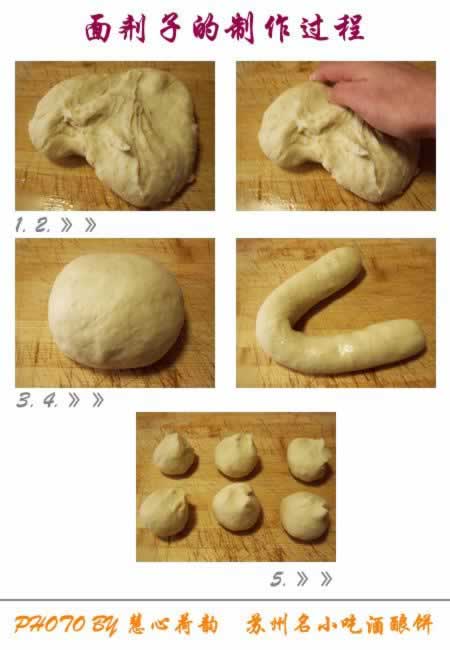 面剂子的制作过程

1. 2. 》》

3. 4. 》》

5. 》》

PHOTO BY 慧心荷韵　苏州名小吃酒酿饼