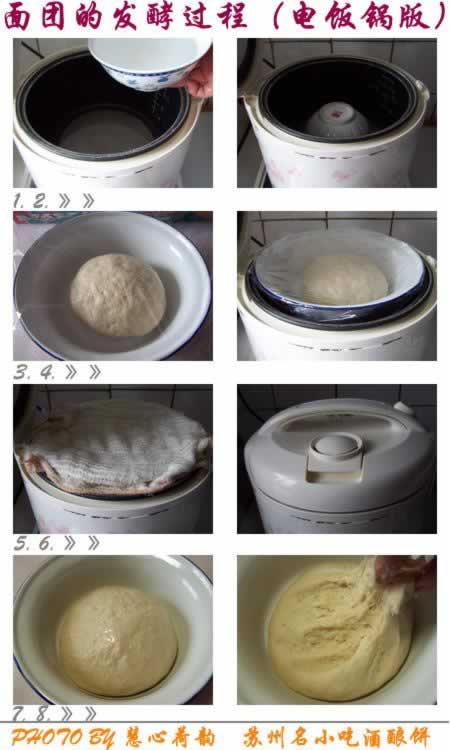 面团的发酵过程（电饭锅版）

1. 2. 》》

3. 4. 》》

5. 6. 》》

7. 8. 》》

PHOTO BY 慧心荷韵　苏州名小吃酒酿饼