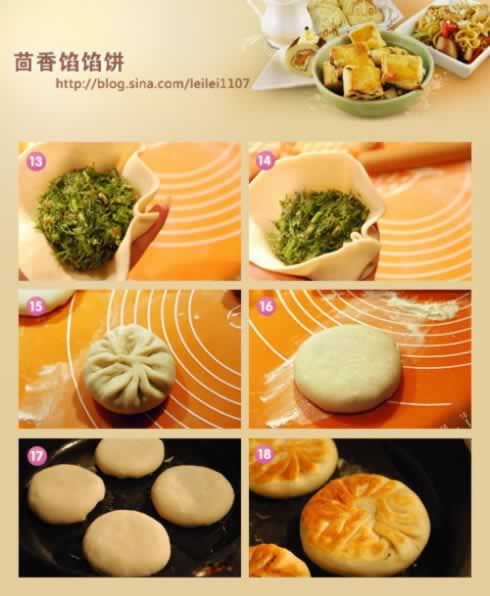 茴香馅馅饼
http://blog.sina.com/leilei1107

13

14

15

16

17

18