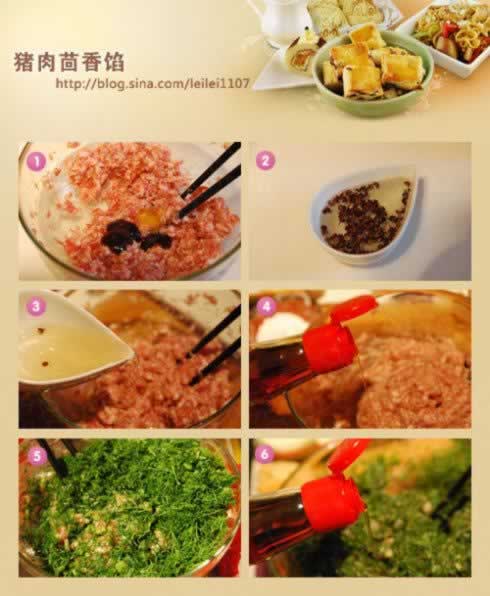 猪肉茴香馅
http://blog.sina.com/leilei1107

1

2

3

4

5

6