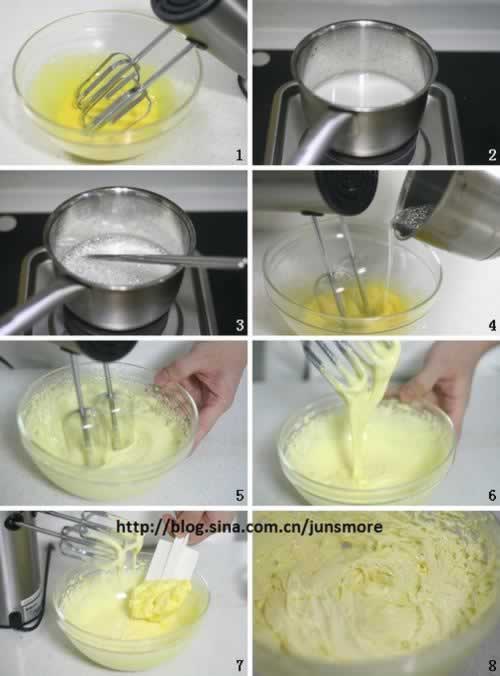 1
2
3
4
5
6
http://blog.sina.com.cn/junsmore
7
8