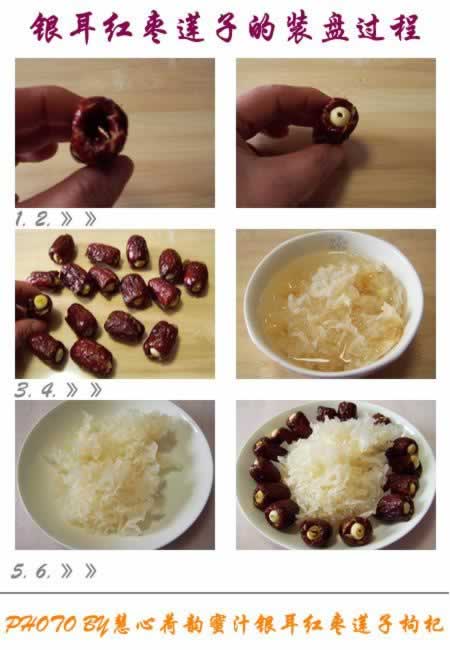 银耳红枣莲子的装盘过程

1. 2. 》》

3. 4. 》》

5. 6. 》》

PHOTO BY慧心荷韵蜜汁银耳红枣莲子枸杞