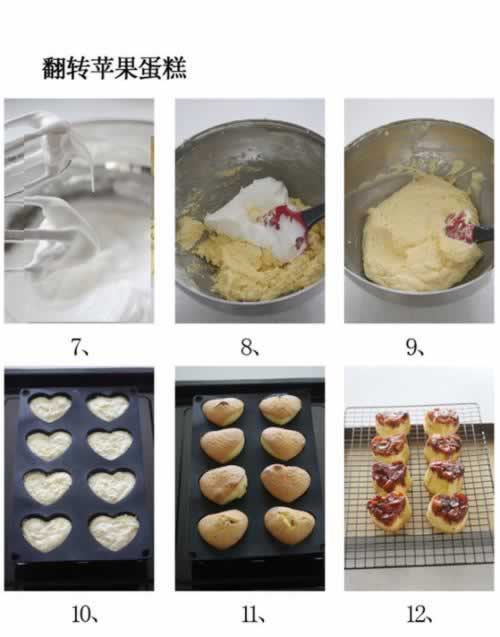 翻转苹果蛋糕

7、

8、

9、

10、

11、

12、